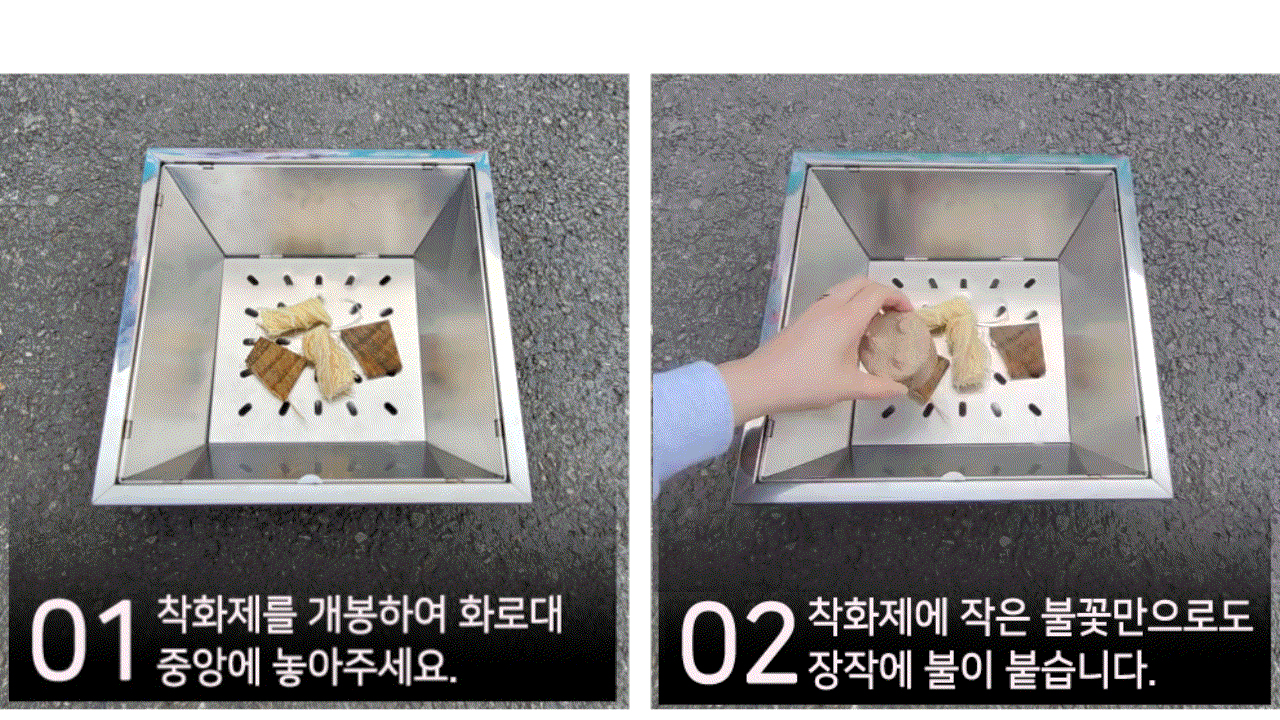 01 착화제를 개봉하여 화로대 중앙에 놓아주세요.

02 착화제에 작은 불꽃만으로도 장작에 불이 붙습니다.